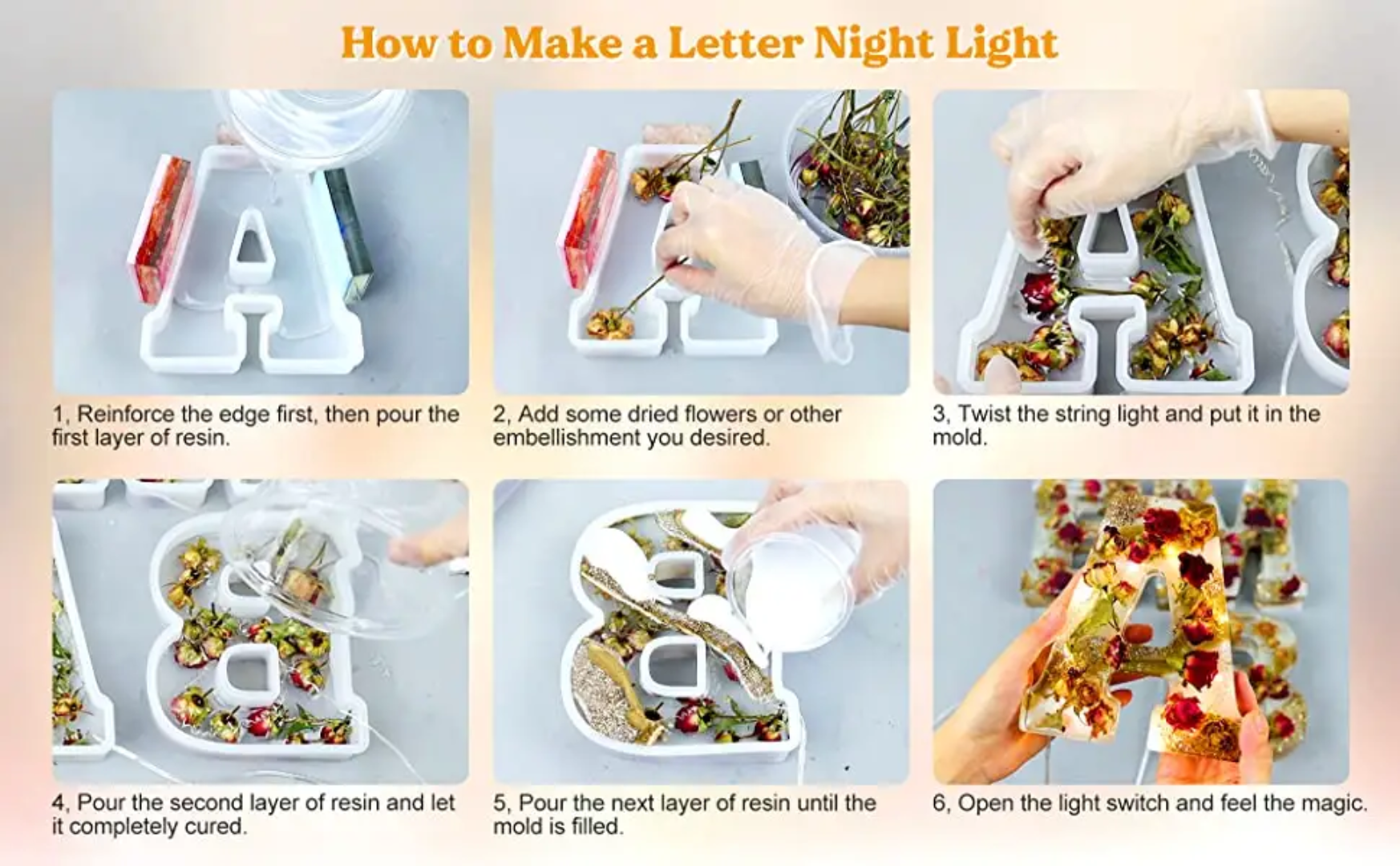 How to Make a Letter Night Light

1, Reinforce the edge first, then pour the first layer of resin.

2, Add some dried flowers or other embellishment you desired.

3, Twist the string light and put it in the mold.

4, Pour the second layer of resin and let it completely cured.

5, Pour the next layer of resin until the mold is filled.

6, Open the light switch and feel the magic.