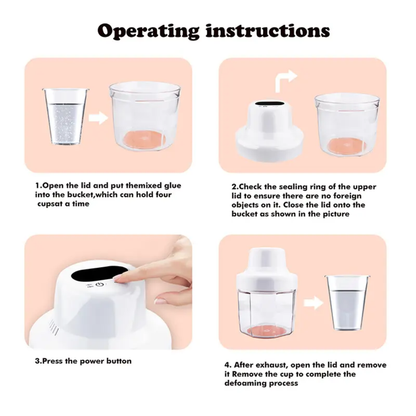 Operating instructions

1.Open the lid and put themixed glue into the bucket,which can hold four cupsat a time

2.Check the sealing ring of the upper lid to ensure there are no foreign objects on it. Close the lid onto the bucket as shown in the picture

3.Press the power button

4. After exhaust, open the lid and remove it Remove the cup to complete the defoaming process