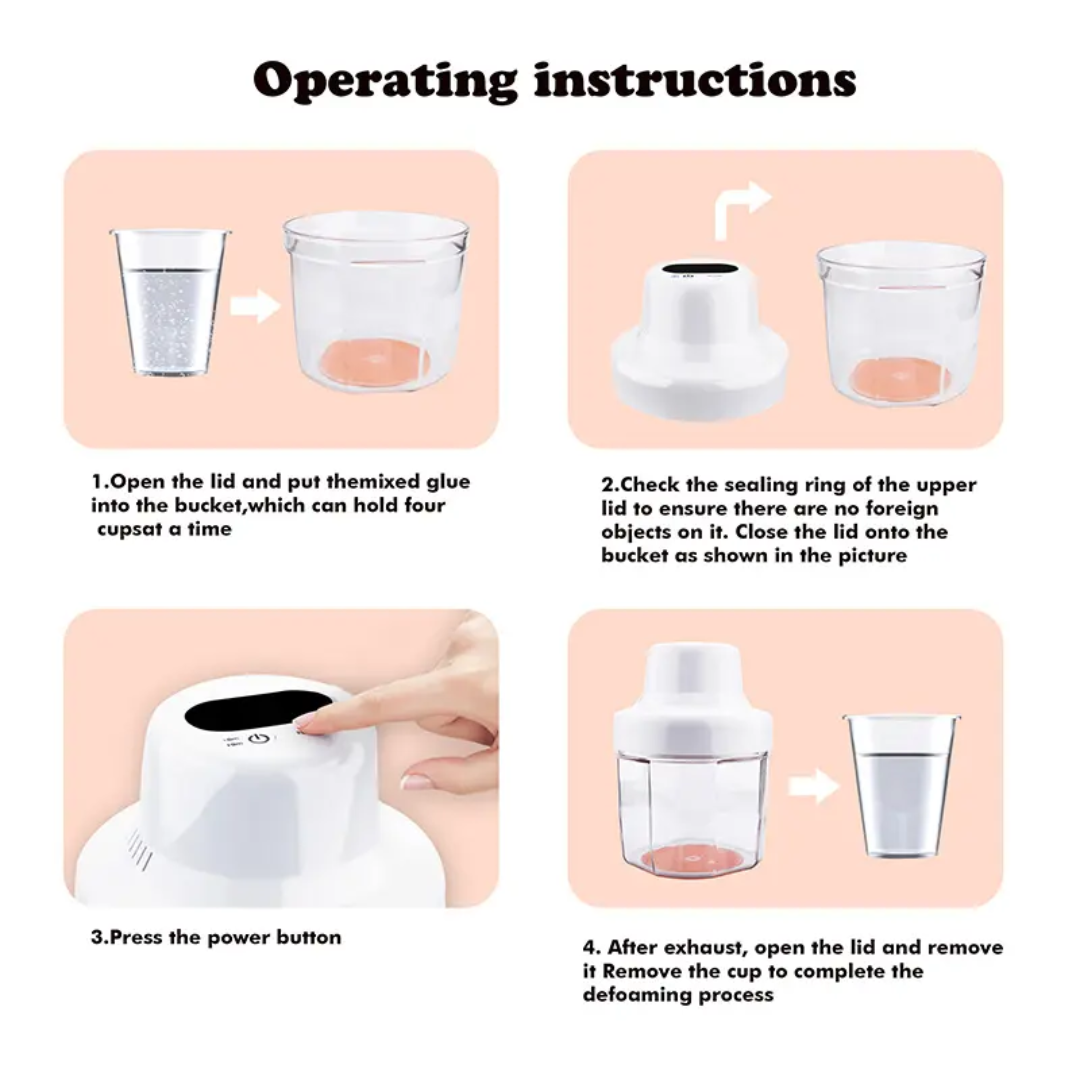 Operating instructions

1.Open the lid and put themixed glue into the bucket,which can hold four cupsat a time

2.Check the sealing ring of the upper lid to ensure there are no foreign objects on it. Close the lid onto the bucket as shown in the picture

3.Press the power button

4. After exhaust, open the lid and remove it Remove the cup to complete the defoaming process