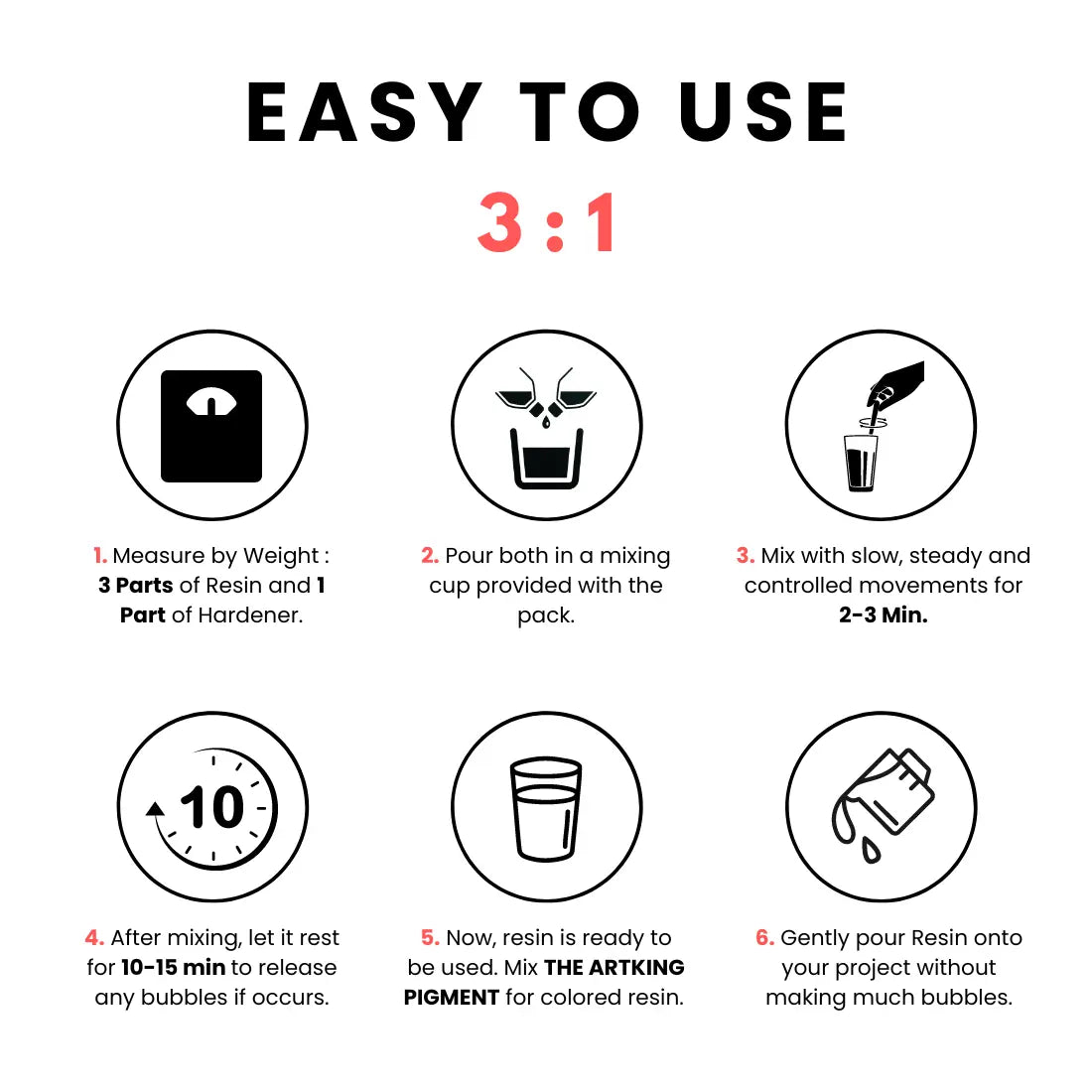 EASY TO USE

3 : 1

1. Measure by Weight : 3 Parts of Resin and 1 Part of Hardener.

2. Pour both in a mixing cup provided with the pack.

3. Mix with slow, steady and controlled movements for 2-3 Min.

10

4. After mixing, let it rest for 10-15 min to release any bubbles if occurs.

5. Now, resin is ready to be used. Mix THE ARTKING PIGMENT for colored resin.

6. Gently pour Resin onto your project without making much bubbles.