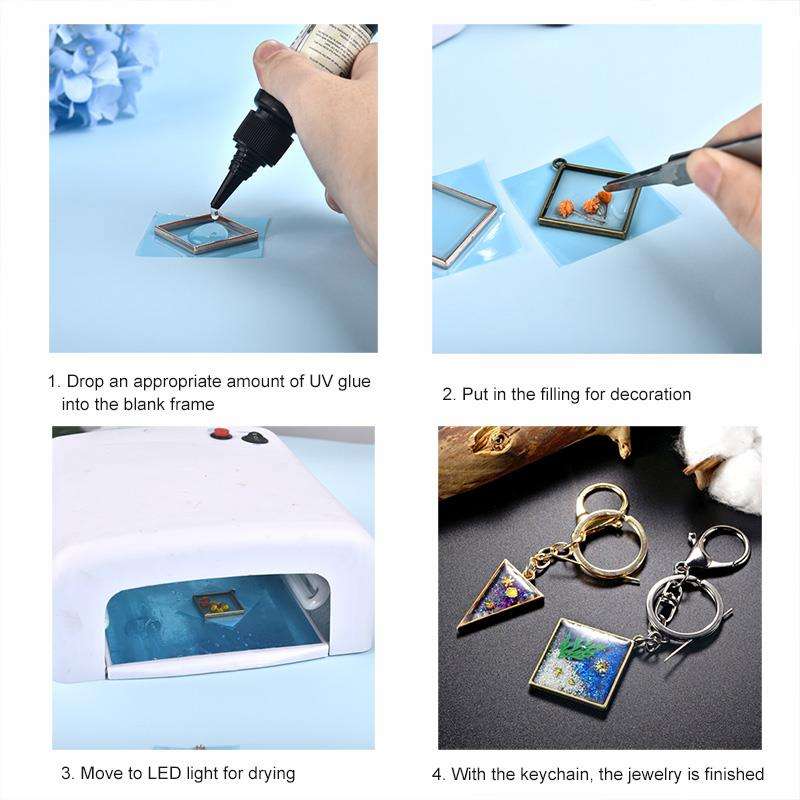 1. Drop an appropriate amount of UV glue into the blank frame

2. Put in the filling for decoration

3. Move to LED light for drying

4. With the keychain, the jewelry is finished